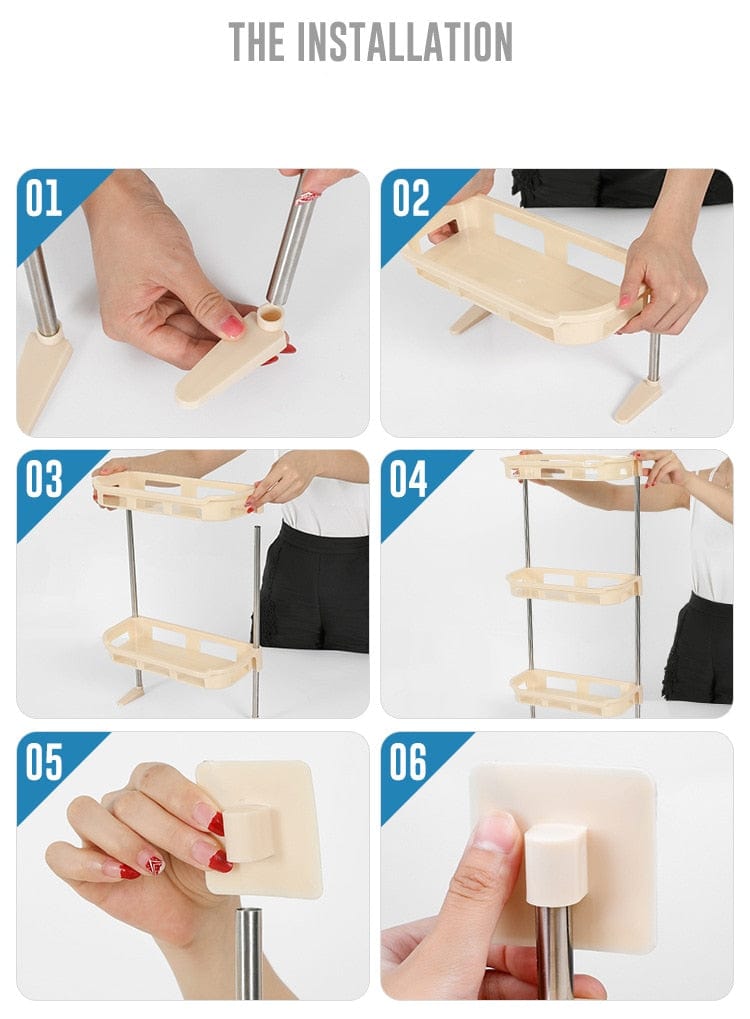 THE INSTALLATION

01

02

03

04

05

06